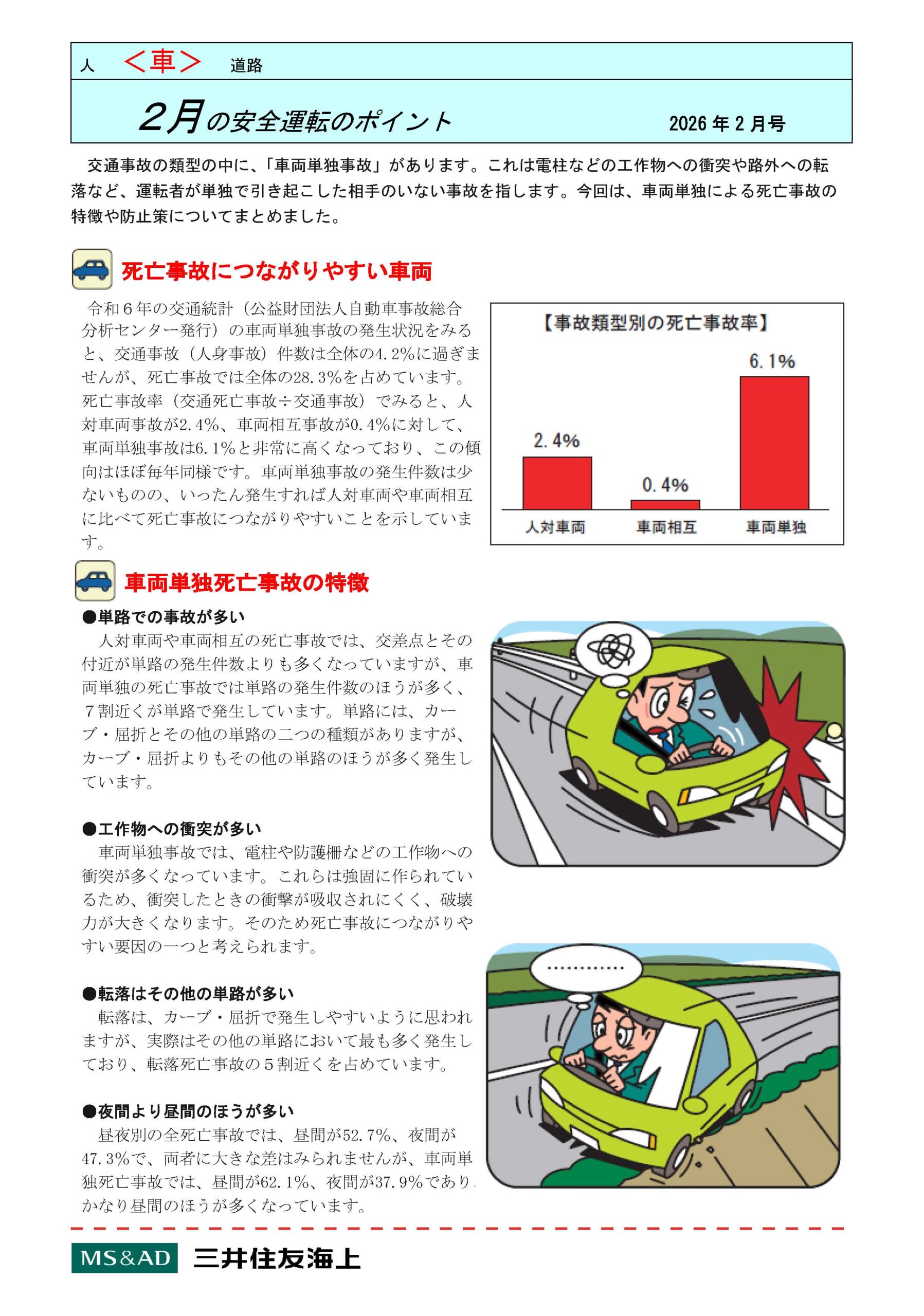 人　＜車＞　道路

2月の安全運転のポイント　2026年2月号

交通事故の類型の中に、「車両単独事故」があります。これは電柱などの工作物への衝突や路外への転落など、運転者が単独で引き起こした相手のいない事故を指します。今回は、車両単独による死亡事故の特徴や防止策についてまとめました。

死亡事故につながりやすい車両

令和６年の交通統計（公益財団法人自動車事故総合分析センター発行）の車両単独事故の発生状況をみると、交通事故（人身事故）件数は全体の4.2%に過ぎませんが、死亡事故では全体の28.3%を占めています。死亡事故率（交通死亡事故÷交通事故）でみると、人対車両事故が2.4%、車両相互事故が0.4%に対して、車両単独事故は6.1%と非常に高くなっており、この傾向はほぼ毎年同様です。車両単独事故の発生件数は少ないものの、いったん発生すれば人対車両や車両相互に比べて死亡事故につながりやすいことを示しています。

【事故類型別の死亡事故率】
2.4%
0.4%
6.1%
人対車両　車両相互　車両単独

車両単独死亡事故の特徴

●単路での事故が多い
人対車両や車両相互の死亡事故では、交差点とその付近が単路の発生件数よりも多くなっていますが、車両単独の死亡事故では単路の発生件数のほうが多く、７割近くが単路で発生しています。単路には、カーブ・屈折とその他の単路の二つの種類がありますが、カーブ・屈折よりもその他の単路のほうが多く発生しています。

●工作物への衝突が多い
車両単独事故では、電柱や防護柵などの工作物への衝突が多くなっています。これらは強固に作られているため、衝突したときの衝撃が吸収されにくく、破壊力が大きくなります。そのため死亡事故につながりやすい要因の一つと考えられます。

●転落はその他の単路が多い
転落は、カーブ・屈折で発生しやすいように思われますが、実際はその他の単路において最も多く発生しており、転落死亡事故の５割近くを占めています。

●夜間より昼間のほうが多い
昼夜別の全死亡事故では、昼間が52.7%、夜間が47.3%で、両者に大きな差はみられませんが、車両単独死亡事故では、昼間が62.1%、夜間が37.9%であり、かなり昼間のほうが多くなっています。

…………

MS&AD　三井住友海上